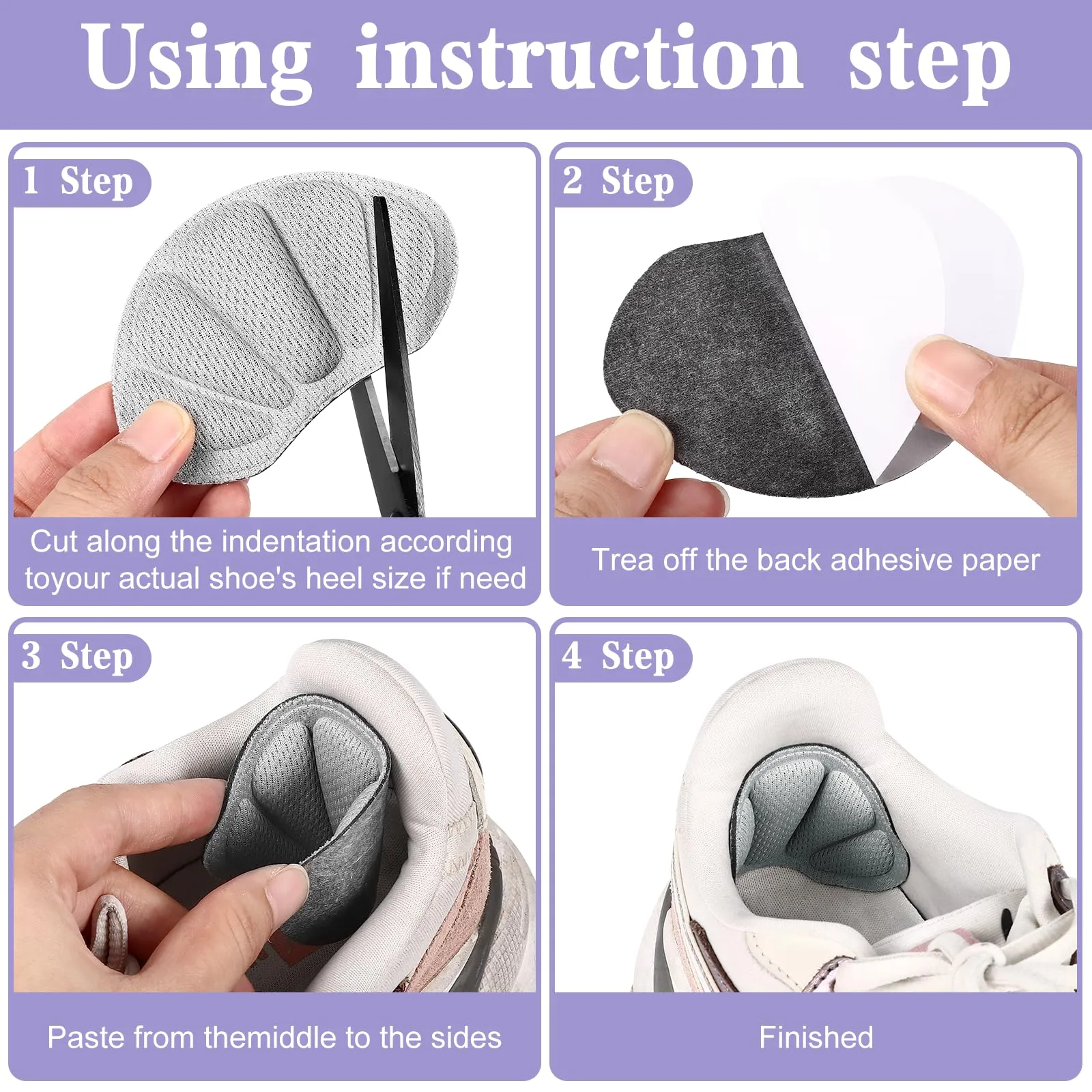 Using instruction step

1 Step

Cut along the indentation according toyour actual shoe's heel size if need

2 Step

Trea off the back adhesive paper

3 Step

Paste from themiddle to the sides

4 Step

Finished